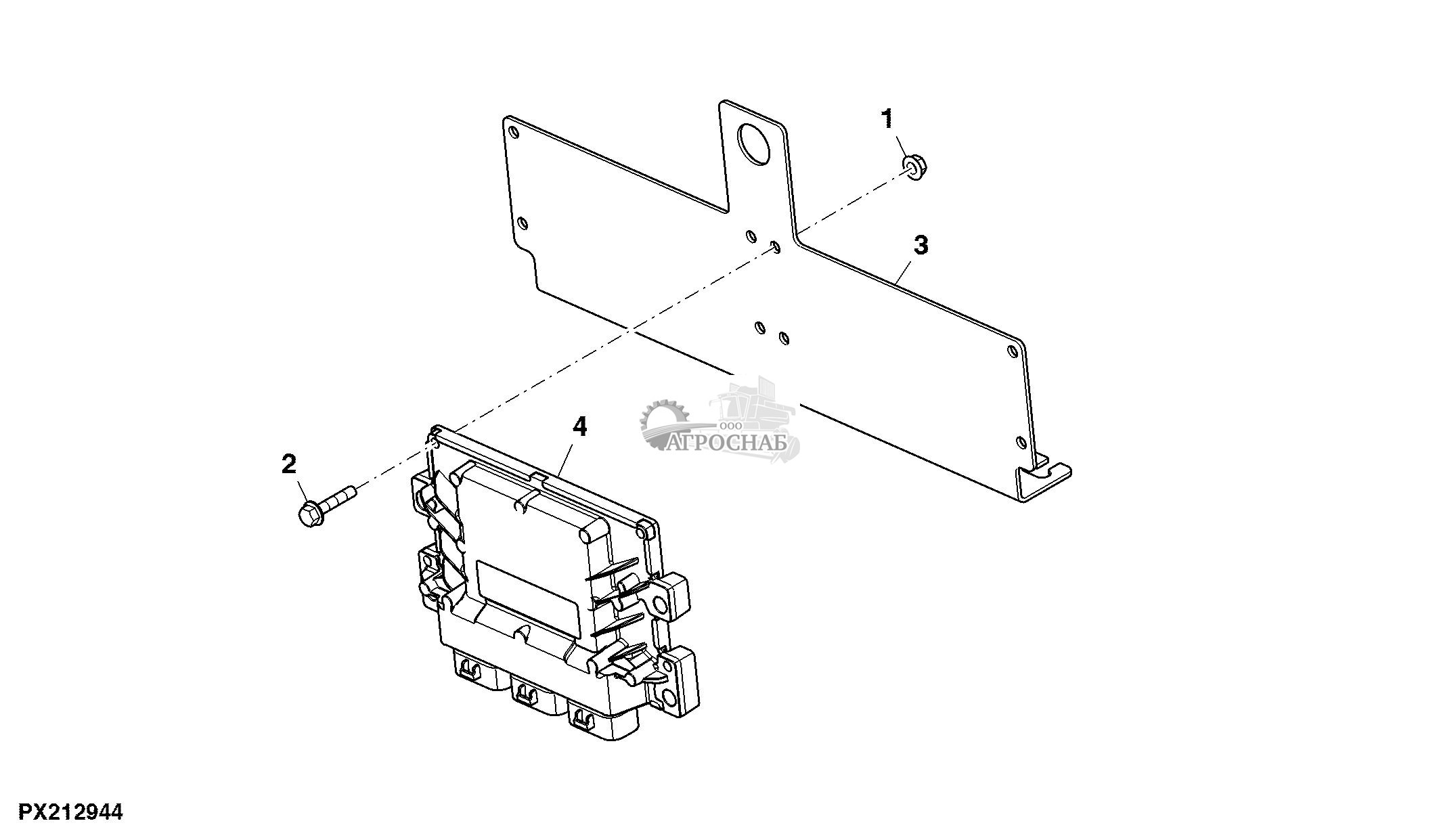 1
3
ООО
АГРОСНАБ
4
2
PX212944